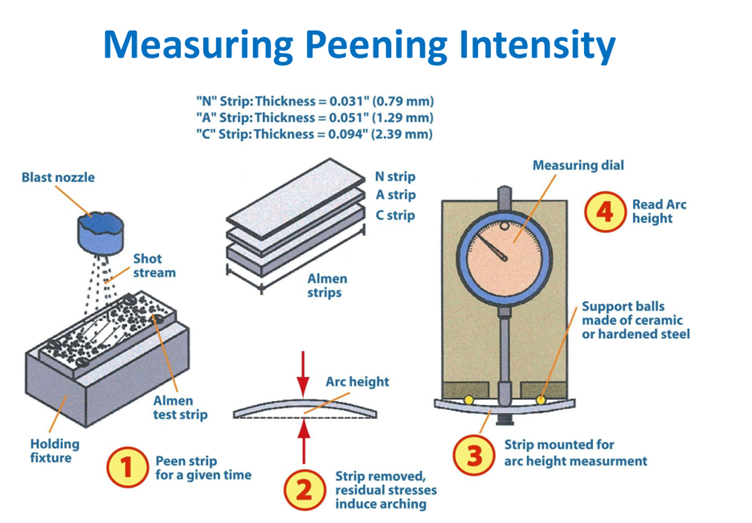 Measuring Peening Intensity

"N" Strip: Thickness = 0.031" (0.79 mm)
"A" Strip: Thickness = 0.051" (1.29 mm)
"C" Strip: Thickness = 0.094" (2.39 mm)

Blast nozzle

Shot stream

Almen test strip

Holding fixture

1 Peen strip for a given time

N strip
A strip
C strip

Almen strips

Arc height

2 Strip removed, residual stresses induce arching

Measuring dial

4 Read Arc height

Support balls made of ceramic or hardened steel

3 Strip mounted for arc height measurment